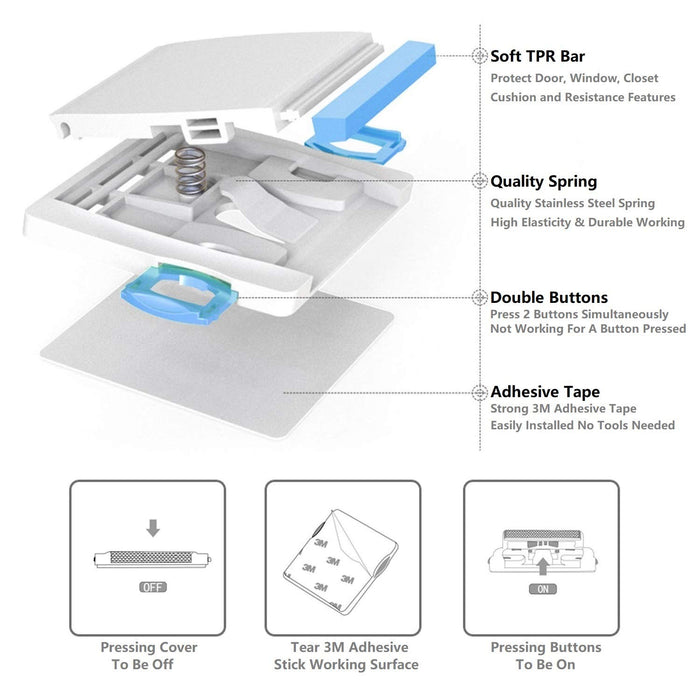 Soft TPR Bar
Protect Door, Window, Closet
Cushion and Resistance Features

Quality Spring
Quality Stainless Steel Spring
High Elasticity & Durable Working

Double Buttons
Press 2 Buttons Simultaneously
Not Working For A Button Pressed

Adhesive Tape
Strong 3M Adhesive Tape
Easily Installed No Tools Needed

OFF

Pressing Cover
To Be Off

3M 3M 3M 3M 3M

Tear 3M Adhesive
Stick Working Surface

ON

Pressing Buttons
To Be On