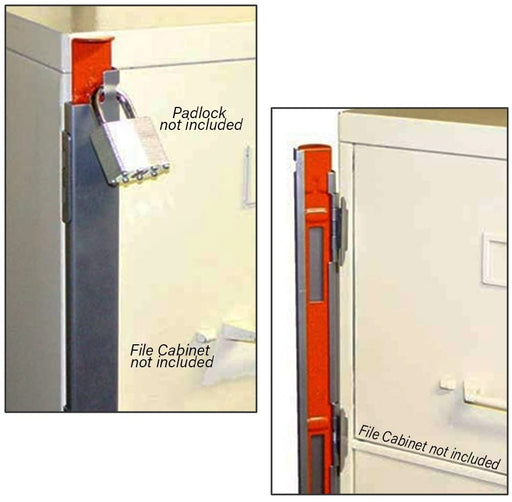 Padlock
not included

File Cabinet
not included

File Cabinet not included