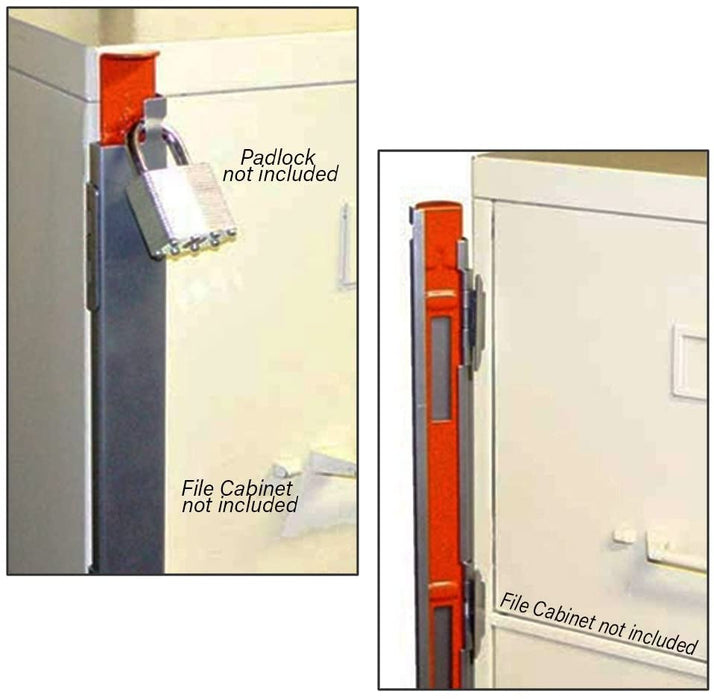 Padlock not included

File Cabinet not included

File Cabinet not included